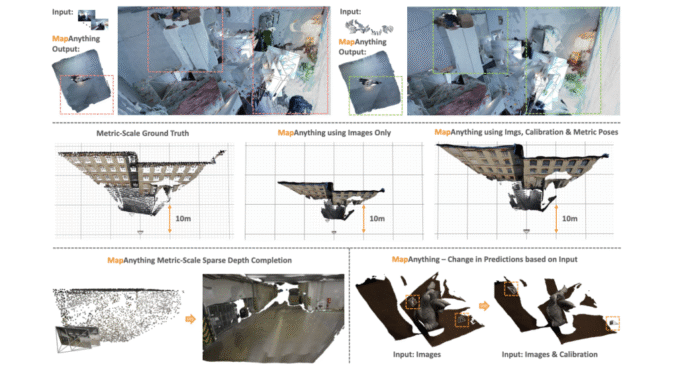 Input:

MapAnything Output:

Input:

MapAnything Output:

Metric-Scale Ground Truth

10m

MapAnything using Images Only

10m

MapAnything using Imgs, Calibration & Metric Poses

10m

MapAnything Metric-Scale Sparse Depth Completion

MapAnything – Change in Predictions based on Input

Input: Images

Input: Images & Calibration